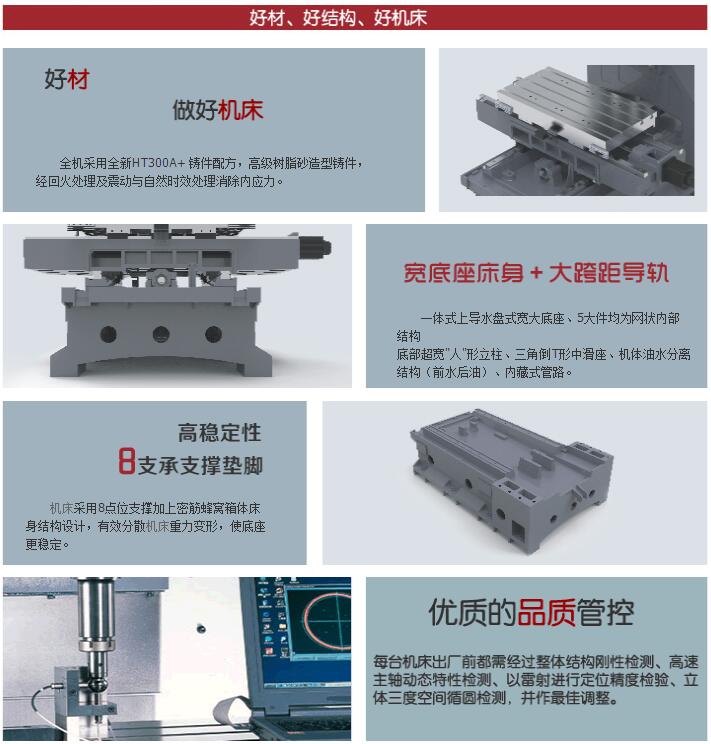 好材、好结构、好机床

好材

做好机床

全机采用全新HT300A+ 铸件配方，高级树脂砂造型铸件，经回火处理及震动与自然时效处理消除内应力。

宽底座床身 + 大跨距导轨

一体式上导水盘式宽大底座、5大件均为网状内部结构
底部超宽"人"形立柱、三角倒T形中滑座、机体油水分离结构（前水后油）、内藏式管路。

高稳定性

8支承支撑垫脚

机床采用8点位支撑加上密筋蜂窝箱体床身结构设计，有效分散机床重力变形，使底座更稳定。

优质的品质管控

每台机床出厂前都需经过整体结构刚性检测、高速主轴动态特性检测、以雷射进行定位精度检验、立体三度空间循圆检测，并作最佳调整。